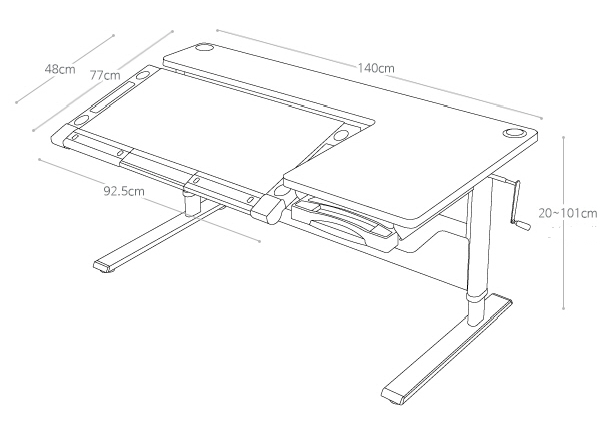 48cm
77cm
140cm
92.5cm
20~101cm